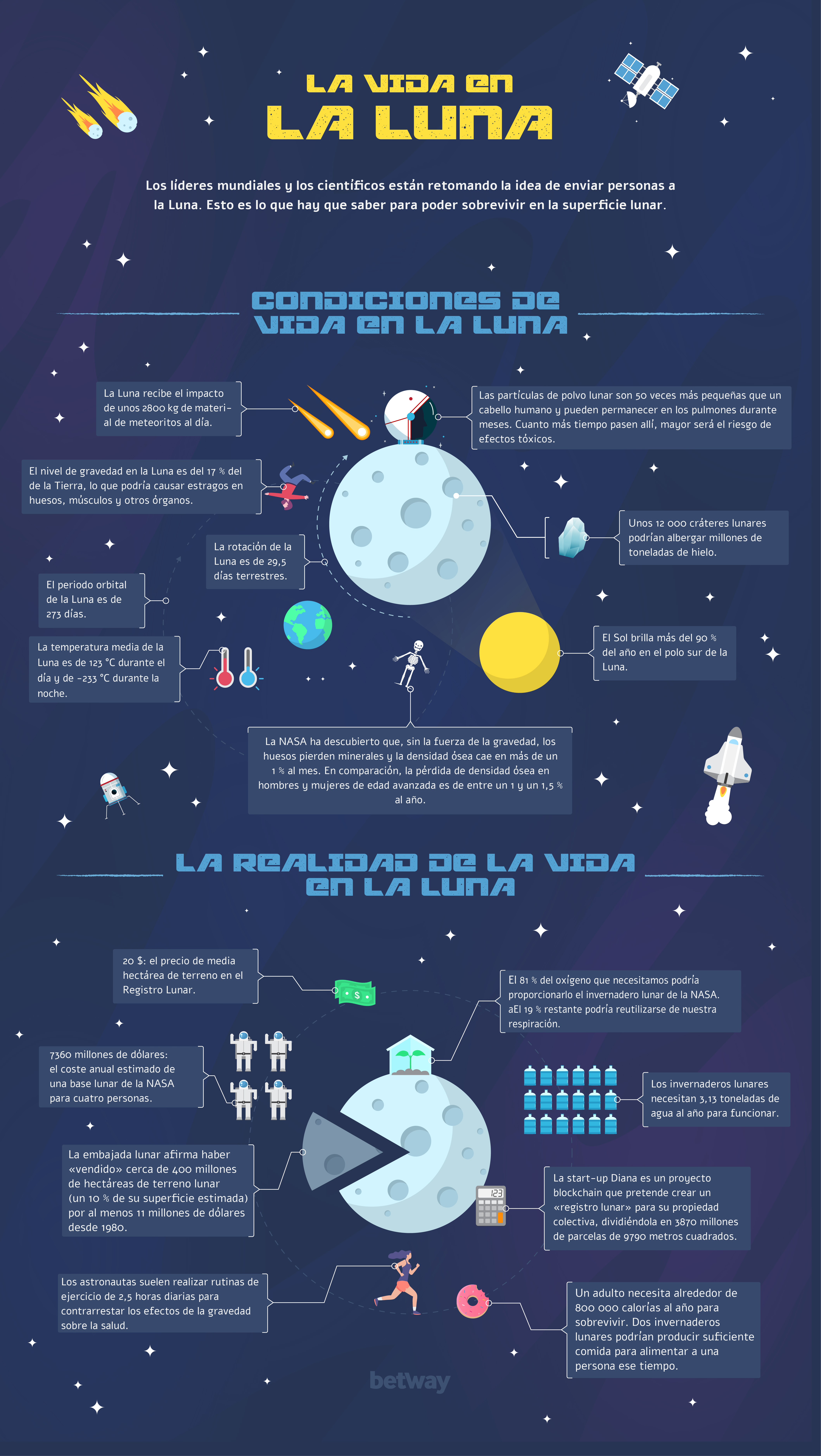 LA VIDA EN LA LUNA

Los líderes mundiales y los científicos están retomando la idea de enviar personas a la Luna. Esto es lo que hay que saber para poder sobrevivir en la superficie lunar.

CONDICIONES DE VIDA EN LA LUNA

La Luna recibe el impacto de unos 2800 kg de material de meteoritos al día.

Las partículas de polvo lunar son 50 veces más pequeñas que un cabello humano y pueden permanecer en los pulmones durante meses. Cuanto más tiempo pasen allí, mayor será el riesgo de efectos tóxicos.

El nivel de gravedad en la Luna es del 17 % del de la Tierra, lo que podría causar estragos en huesos, músculos y otros órganos.

Unos 12 000 cráteres lunares podrían albergar millones de toneladas de hielo.

La rotación de la Luna es de 29,5 días terrestres.

El periodo orbital de la Luna es de 273 días.

La temperatura media de la Luna es de 123 °C durante el día y de -233 °C durante la noche.

El Sol brilla más del 90 % del año en el polo sur de la Luna.

La NASA ha descubierto que, sin la fuerza de la gravedad, los huesos pierden minerales y la densidad ósea cae en más de un 1 % al mes. En comparación, la pérdida de densidad ósea en hombres y mujeres de edad avanzada es de entre un 1 y un 1,5 % al año.

LA REALIDAD DE LA VIDA EN LA LUNA

20 $: el precio de media hectárea de terreno en el Registro Lunar.

El 81 % del oxígeno que necesitamos podría proporcionarlo el invernadero lunar de la NASA. aEl 19 % restante podría reutilizarse de nuestra respiración.

7360 millones de dólares: el coste anual estimado de una base lunar de la NASA para cuatro personas.

Los invernaderos lunares necesitan 3,13 toneladas de agua al año para funcionar.

La embajada lunar afirma haber «vendido» cerca de 400 millones de hectáreas de terreno lunar (un 10 % de su superficie estimada) por al menos 11 millones de dólares desde 1980.

123

La start-up Diana es un proyecto blockchain que pretende crear un «registro lunar» para su propiedad colectiva, dividiéndola en 3870 millones de parcelas de 9790 metros cuadrados.

Los astronautas suelen realizar rutinas de ejercicio de 2,5 horas diarias para contrarrestar los efectos de la gravedad sobre la salud.

Un adulto necesita alrededor de 800 000 calorías al año para sobrevivir. Dos invernaderos lunares podrían producir suficiente comida para alimentar a una persona ese tiempo.

betway